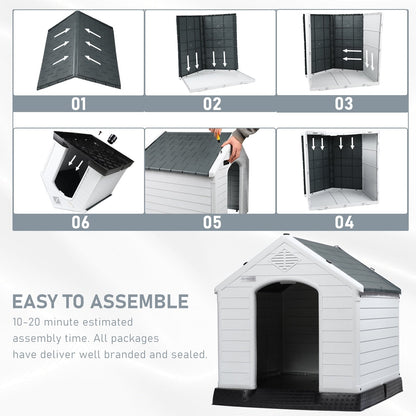 01

02

03

06

05

04

EASY TO ASSEMBLE

10-20 minute estimated assembly time. All packages have deliver well branded and sealed.