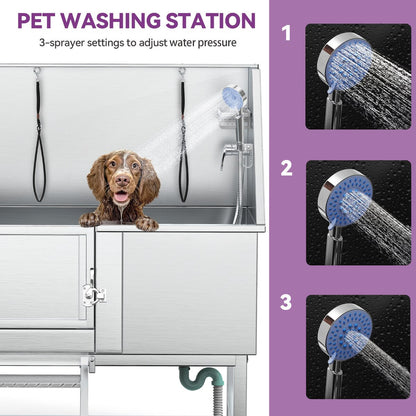 PET WASHING STATION

3-sprayer settings to adjust water pressure

1

2

3